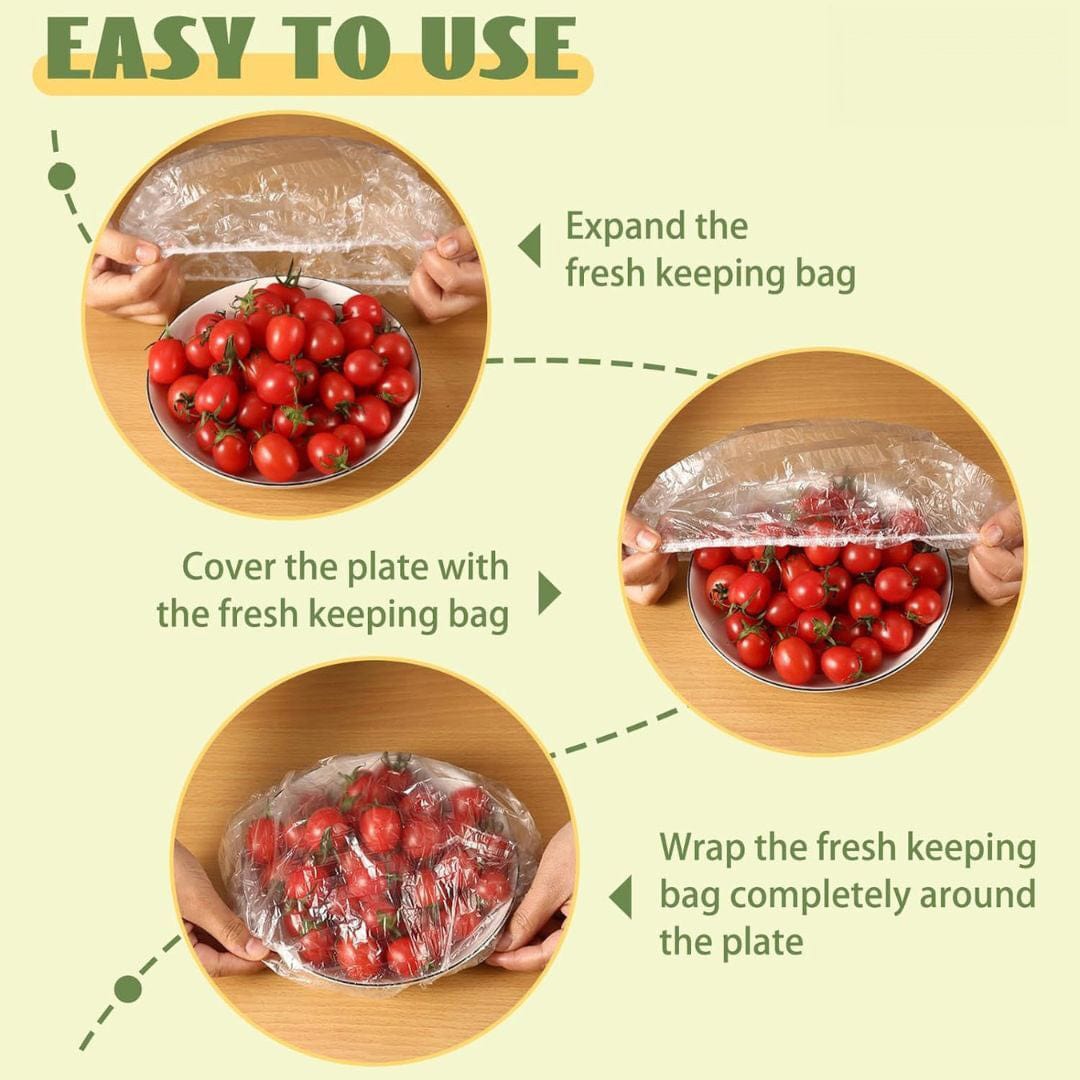 EASY TO USE

Expand the fresh keeping bag

Cover the plate with the fresh keeping bag

Wrap the fresh keeping bag completely around the plate